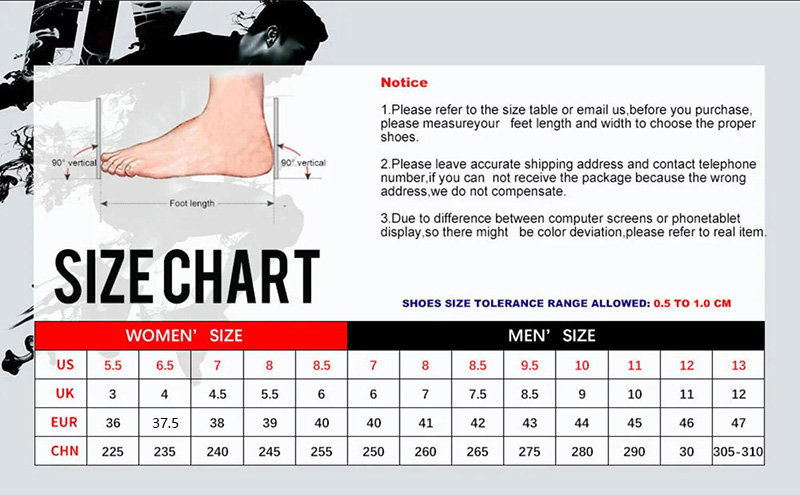 90° vertical

90° vertical

Foot length

SIZE CHART

Notice

1.Please refer to the size table or email us,before you purchase, please measureyour feet length and width to choose the proper shoes.

2.Please leave accurate shipping address and contact telephone number,if you can not receive the package because the wrong address,we do not compensate.

3.Due to difference between computer screens or phonetablet display,so there might be color deviation,please refer to real item.

SHOES SIZE TOLERANCE RANGE ALLOWED: 0.5 TO 1.0 CM

| | WOMEN' SIZE | | | | | MEN' SIZE | | | | | | | |
|---|---|---|---|---|---|---|---|---|---|---|---|---|---|
| US | 5.5 | 6.5 | 7 | 8 | 8.5 | 7 | 8 | 8.5 | 9.5 | 10 | 11 | 12 | 13 |
| UK | 3 | 4 | 4.5 | 5.5 | 6 | 6 | 7 | 7.5 | 8.5 | 9 | 10 | 11 | 12 |
| EUR | 36 | 37.5 | 38 | 39 | 40 | 40 | 41 | 42 | 43 | 44 | 45 | 46 | 47 |
| CHN | 225 | 235 | 240 | 245 | 255 | 250 | 260 | 265 | 275 | 280 | 290 | 30 | 305-310 |